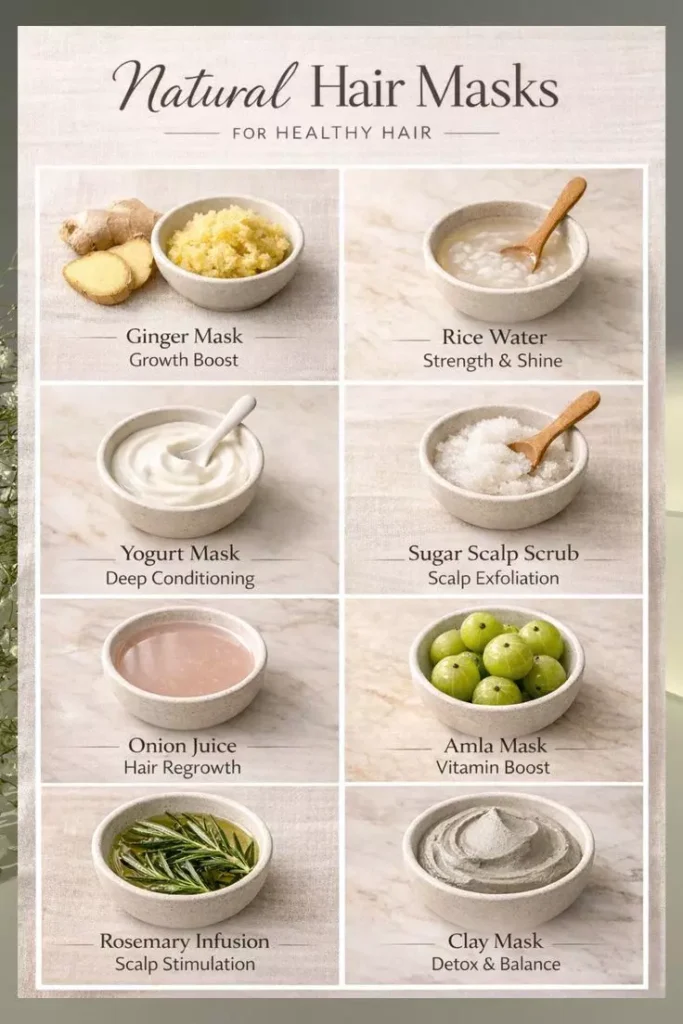 Natural Hair Masks
FOR HEALTHY HAIR

Ginger Mask
Growth Boost

Rice Water
Strength & Shine

Yogurt Mask
Deep Conditioning

Sugar Scalp Scrub
Scalp Exfoliation

Onion Juice
Hair Regrowth

Amla Mask
Vitamin Boost

Rosemary Infusion
Scalp Stimulation

Clay Mask
Detox & Balance