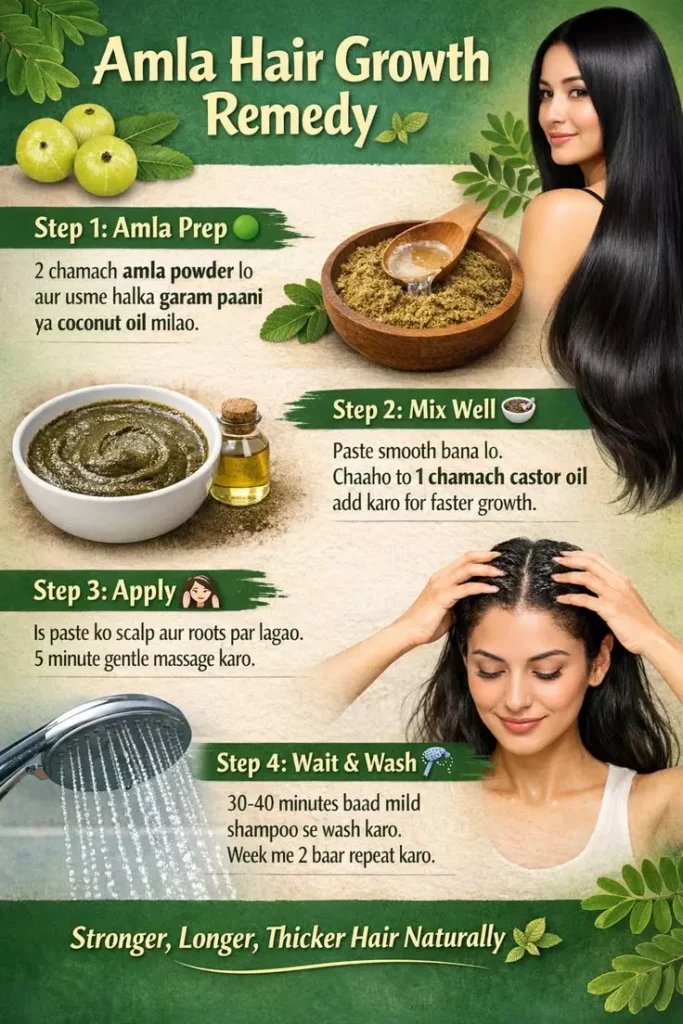 Amla Hair Growth Remedy

Step 1: Amla Prep

2 chamach amla powder lo aur usme halka garam paani ya coconut oil milao.

Step 2: Mix Well

Paste smooth bana lo. Chaaho to 1 chamach castor oil add karo for faster growth.

Step 3: Apply

Is paste ko scalp aur roots par lagao. 5 minute gentle massage karo.

Step 4: Wait & Wash

30-40 minutes baad mild shampoo se wash karo. Week me 2 baar repeat karo.

Stronger, Longer, Thicker Hair Naturally